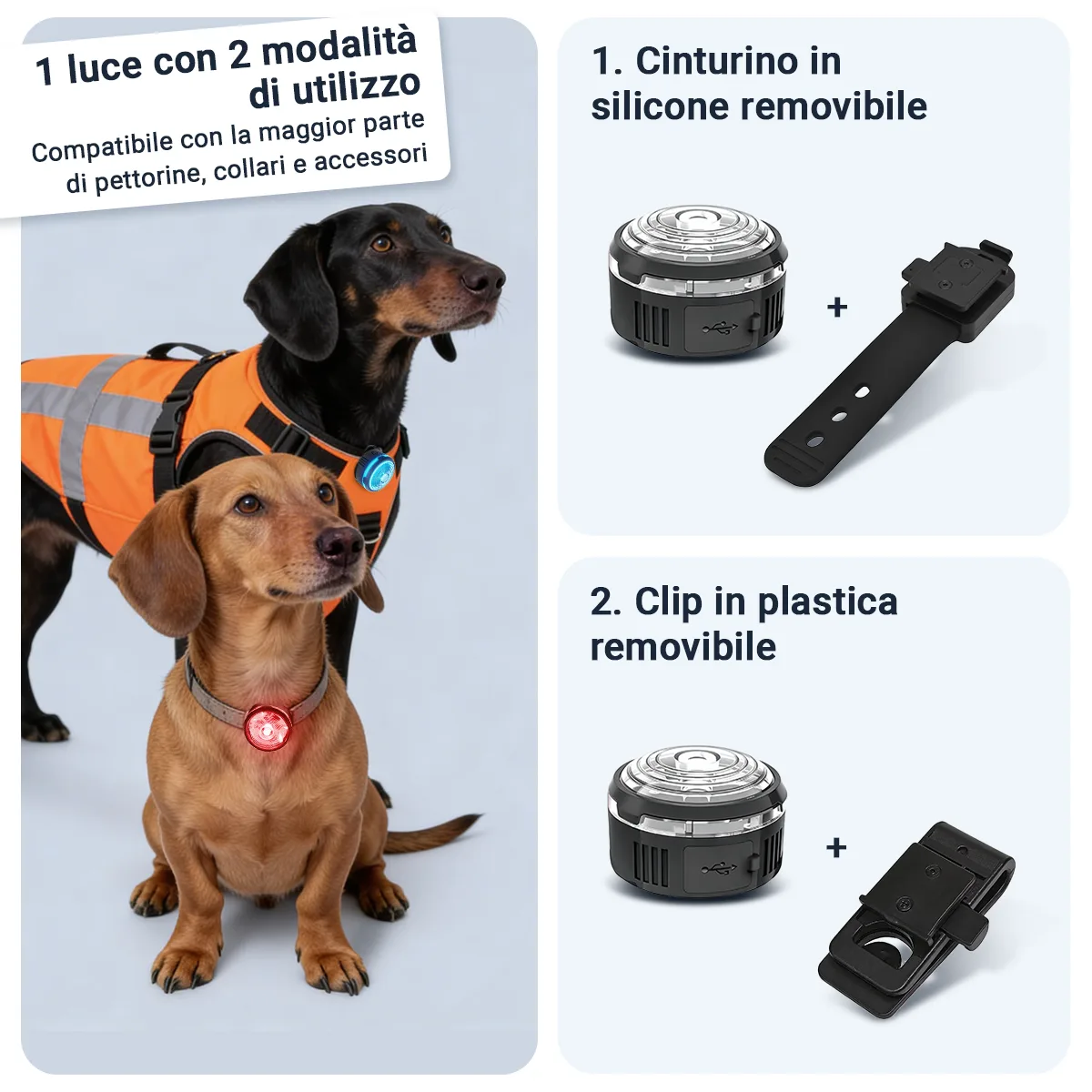 1 luce con 2 modalità di utilizzo
Compatibile con la maggior parte di pettorine, collari e accessori

1. Cinturino in silicone removibile

+

2. Clip in plastica removibile

+