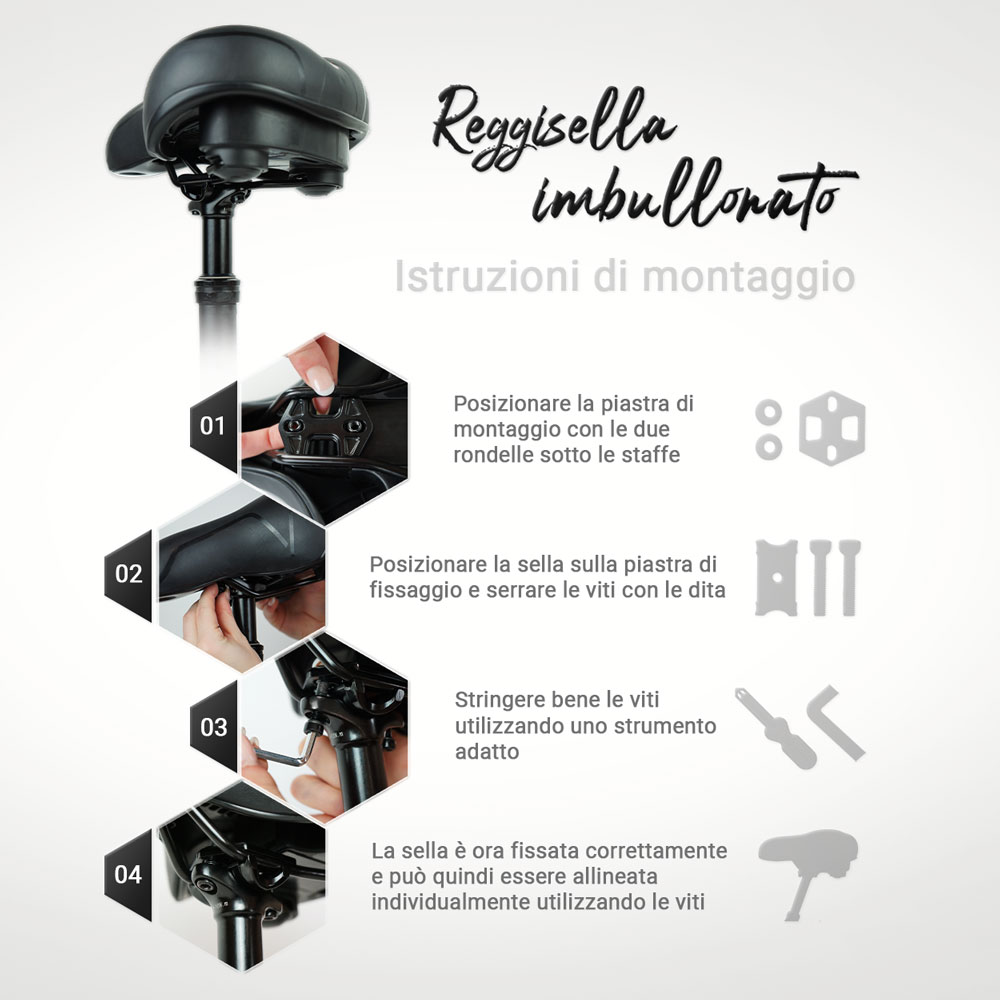 Reggisella imbullonato

Istruzioni di montaggio

01

Posizionare la piastra di montaggio con le due rondelle sotto le staffe

02

Posizionare la sella sulla piastra di fissaggio e serrare le viti con le dita

03

Stringere bene le viti utilizzando uno strumento adatto

04

La sella è ora fissata correttamente e può quindi essere allineata individualmente utilizzando le viti